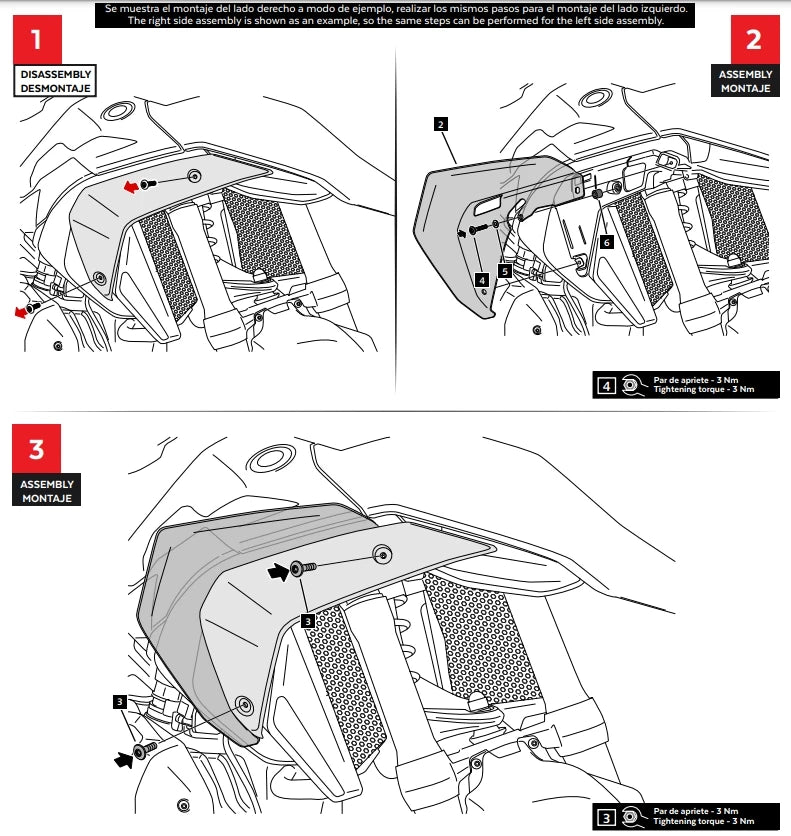 Se muestra el montaje del lado derecho a modo de ejemplo, realizar los mismos pasos para el montaje del lado izquierdo.
The right side assembly is shown as an example, so the same steps can be performed for the left side assembly.

1
DISASSEMBLY
DESMONTAJE

2
ASSEMBLY
MONTAJE

2
4
5
6

4 Par de apriete - 3 Nm
Tightening torque - 3 Nm

3
ASSEMBLY
MONTAJE

3
3

3 Par de apriete - 3 Nm
Tightening torque - 3 Nm