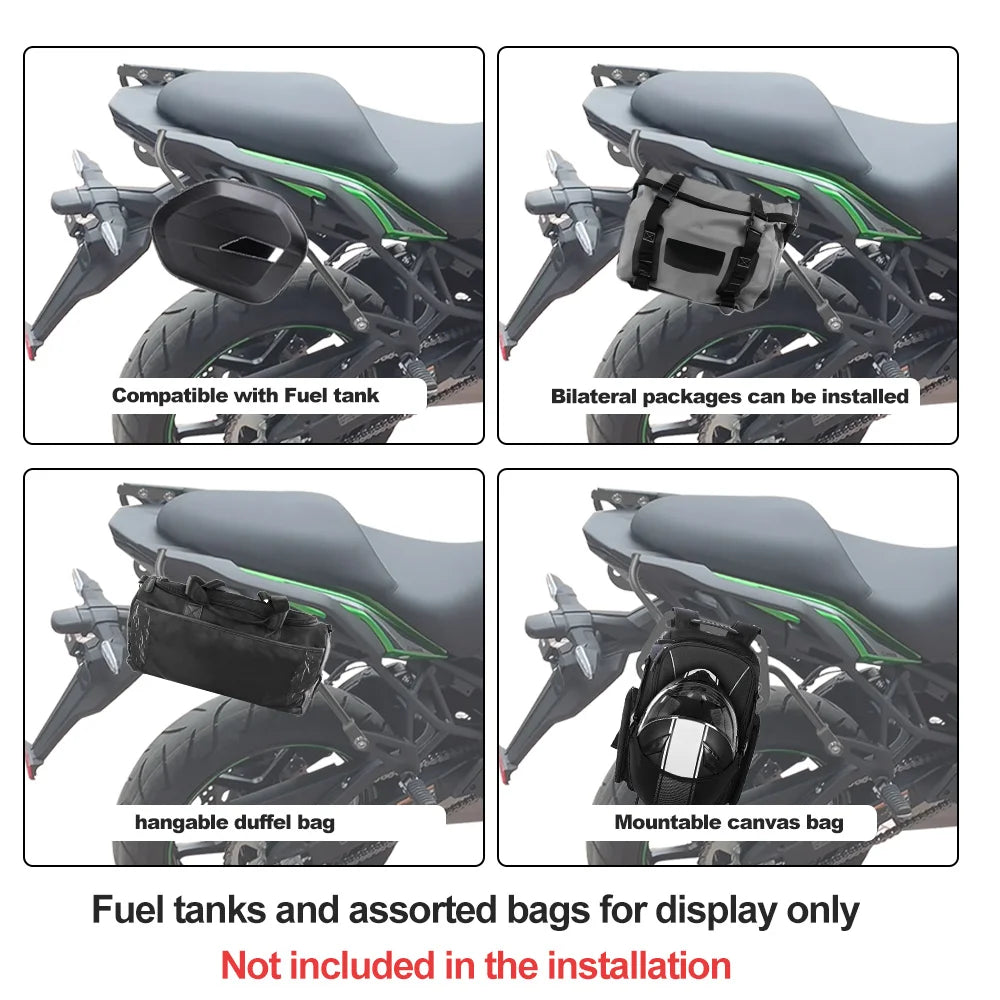 Compatible with Fuel tank

Bilateral packages can be installed

hangable duffel bag

Mountable canvas bag

Fuel tanks and assorted bags for display only

Not included in the installation