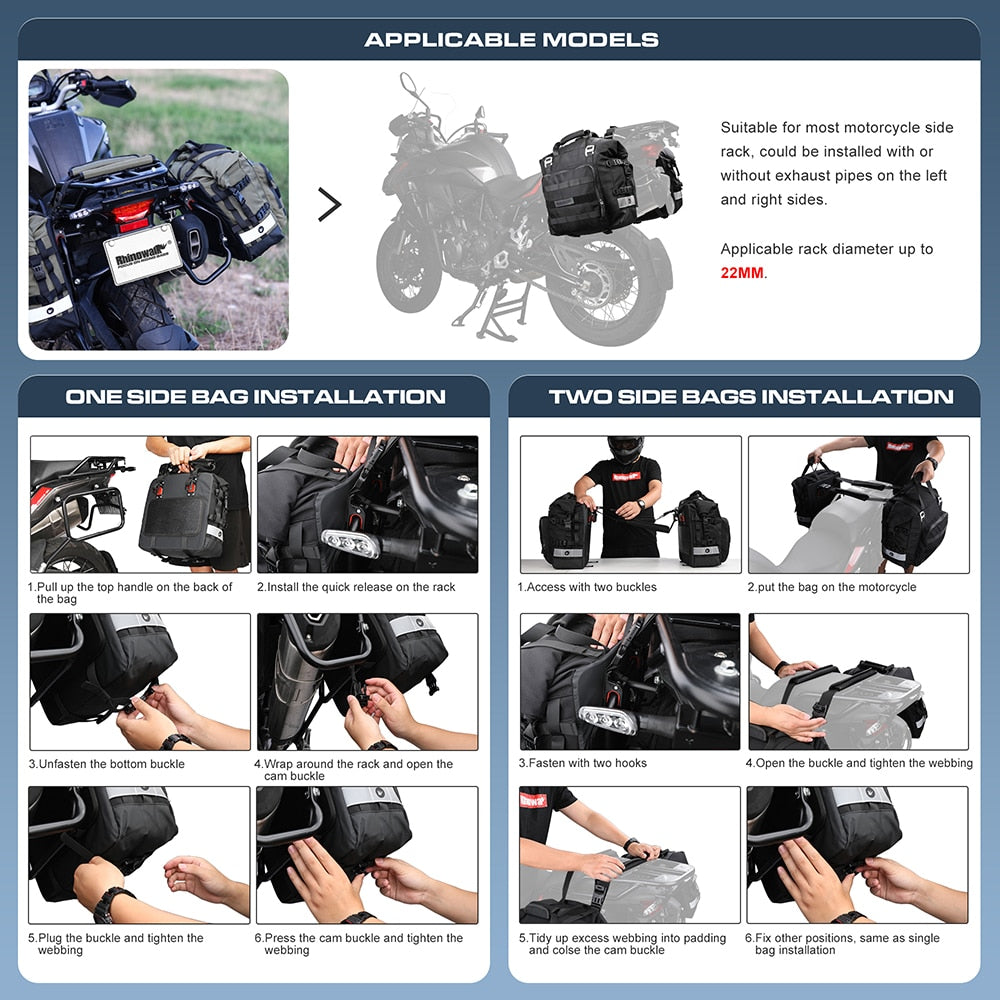 APPLICABLE MODELS

Rhinowalk

Suitable for most motorcycle side rack, could be installed with or without exhaust pipes on the left and right sides.

Applicable rack diameter up to 22MM.

ONE SIDE BAG INSTALLATION

1.Pull up the top handle on the back of the bag

2.Install the quick release on the rack

3.Unfasten the bottom buckle

4.Wrap around the rack and open the cam buckle

5.Plug the buckle and tighten the webbing

6.Press the cam buckle and tighten the webbing

TWO SIDE BAGS INSTALLATION

1.Access with two buckles

2.put the bag on the motorcycle

3.Fasten with two hooks

4.Open the buckle and tighten the webbing

5.Tidy up excess webbing into padding and colse the cam buckle

6.Fix other positions, same as single bag installation