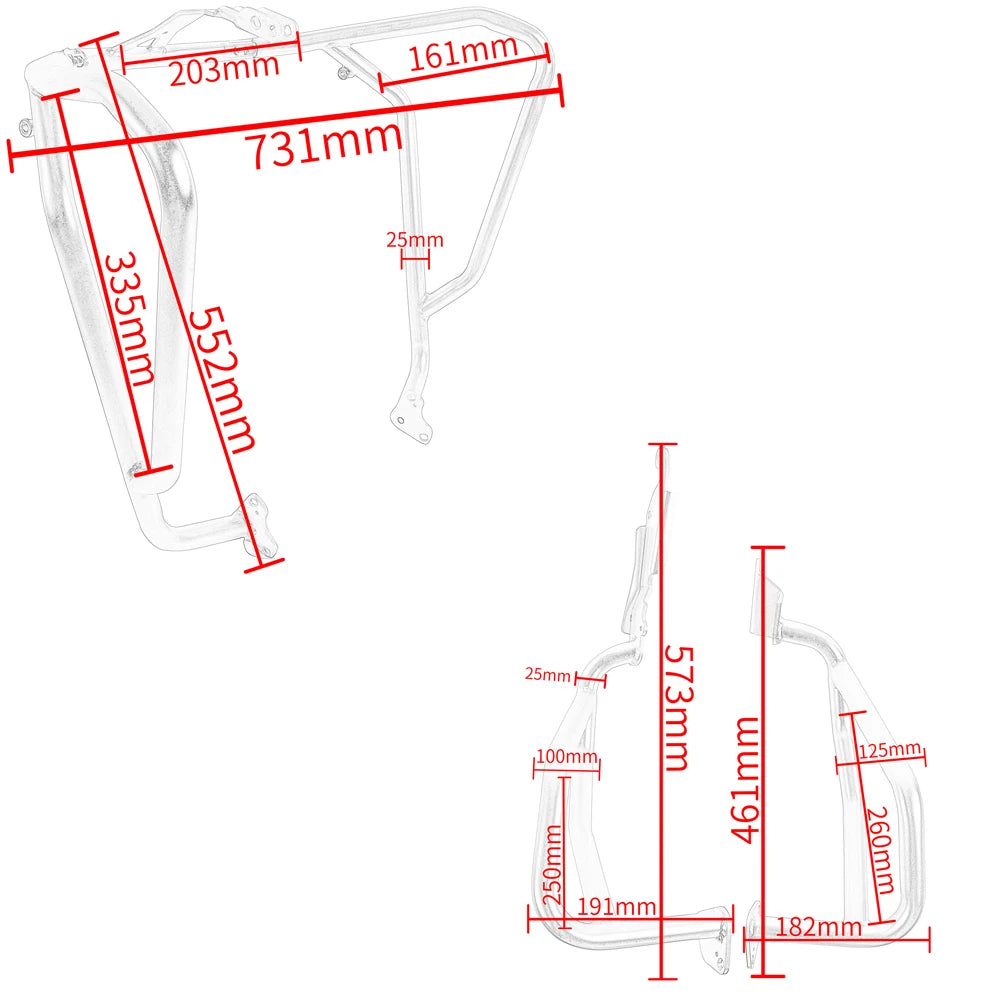 203mm
161mm
731mm
25mm
335mm
552mm
573mm
25mm
100mm
250mm
191mm
461mm
125mm
260mm
182mm