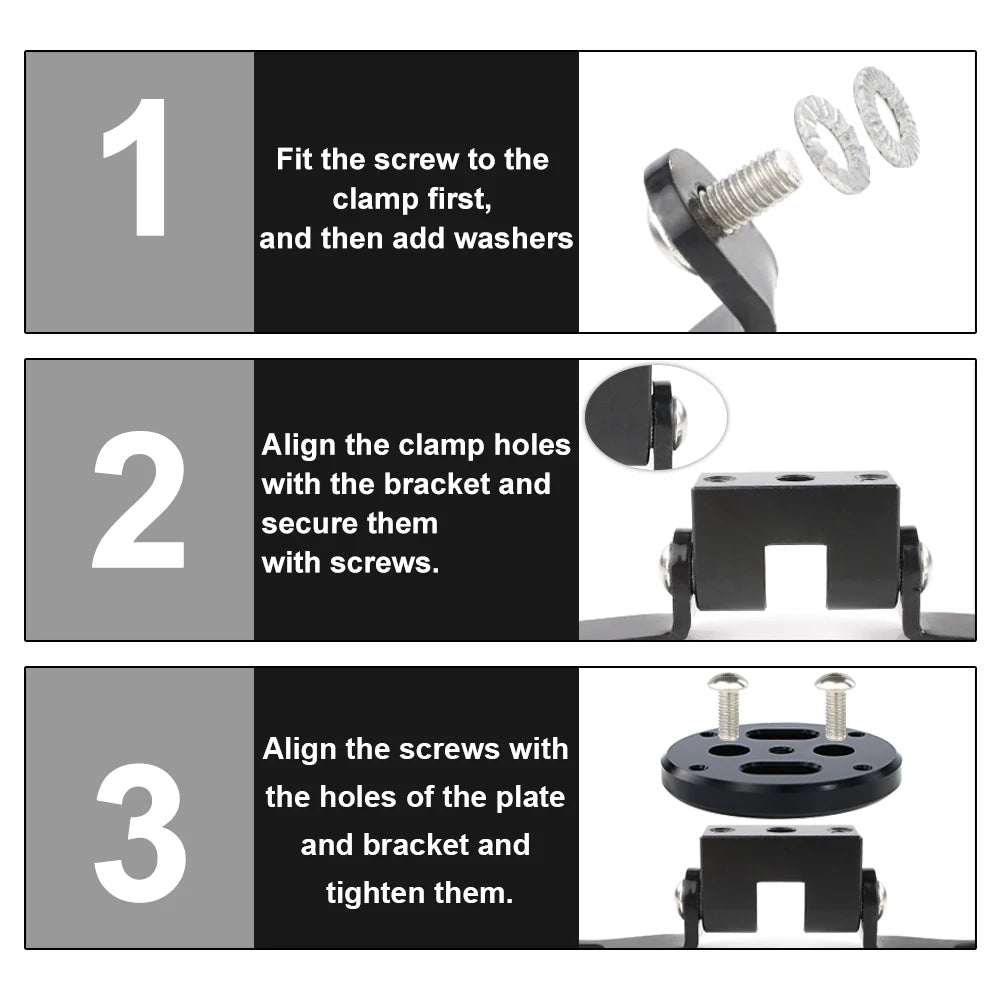 1

Fit the screw to the clamp first, and then add washers

2

Align the clamp holes with the bracket and secure them with screws.

3

Align the screws with the holes of the plate and bracket and tighten them.