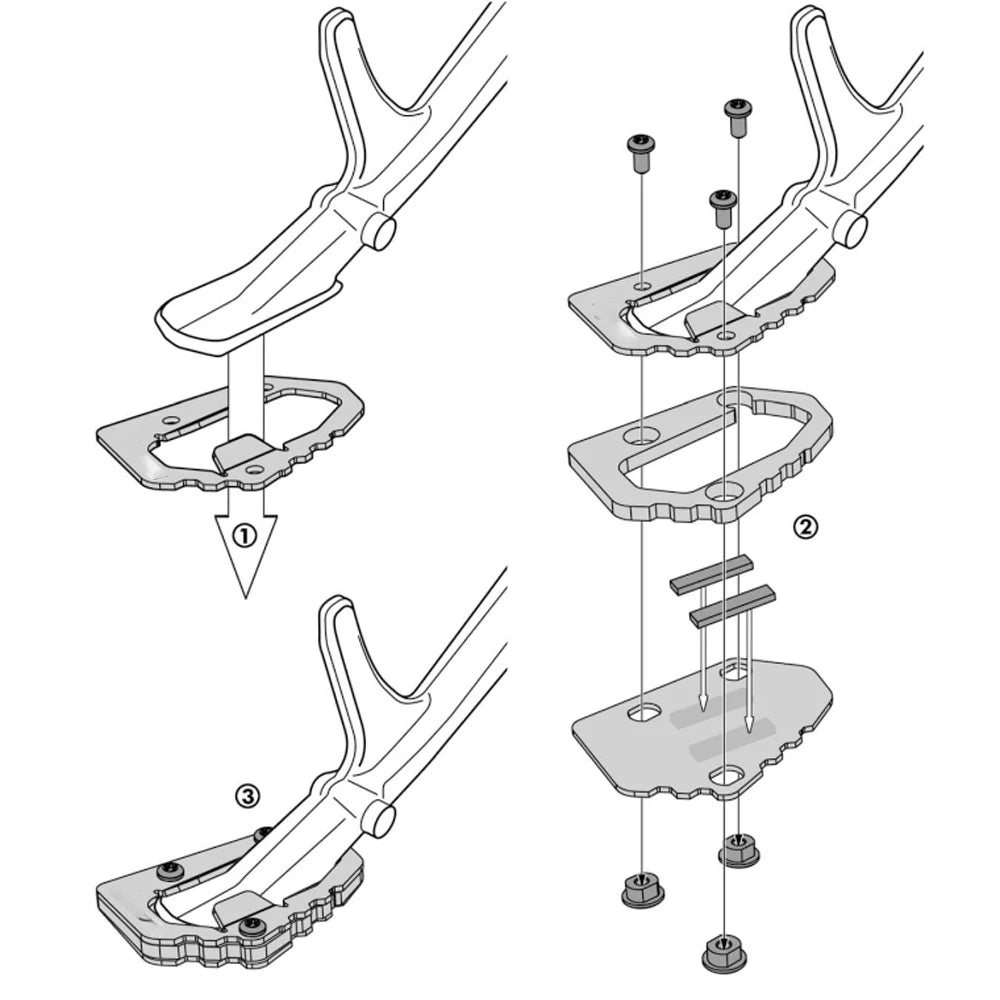 ①
②
③