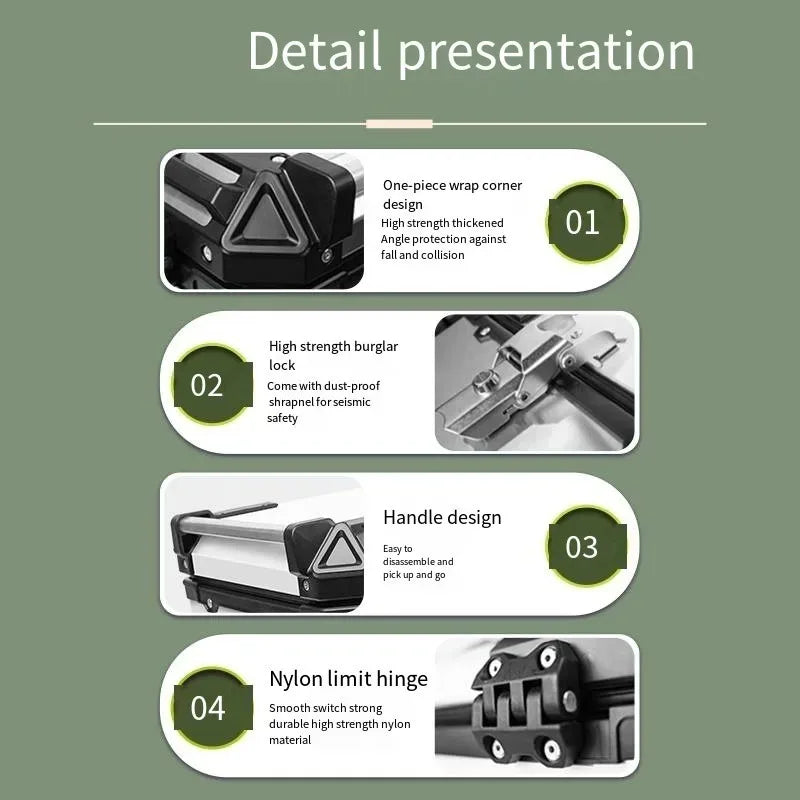 Detail presentation

One-piece wrap corner design

High strength thickened Angle protection against fall and collision

01

02

High strength burglar lock

Come with dust-proof shrapnel for seismic safety

Handle design

Easy to disassemble and pick up and go

03

04

Nylon limit hinge

Smooth switch strong durable high strength nylon material