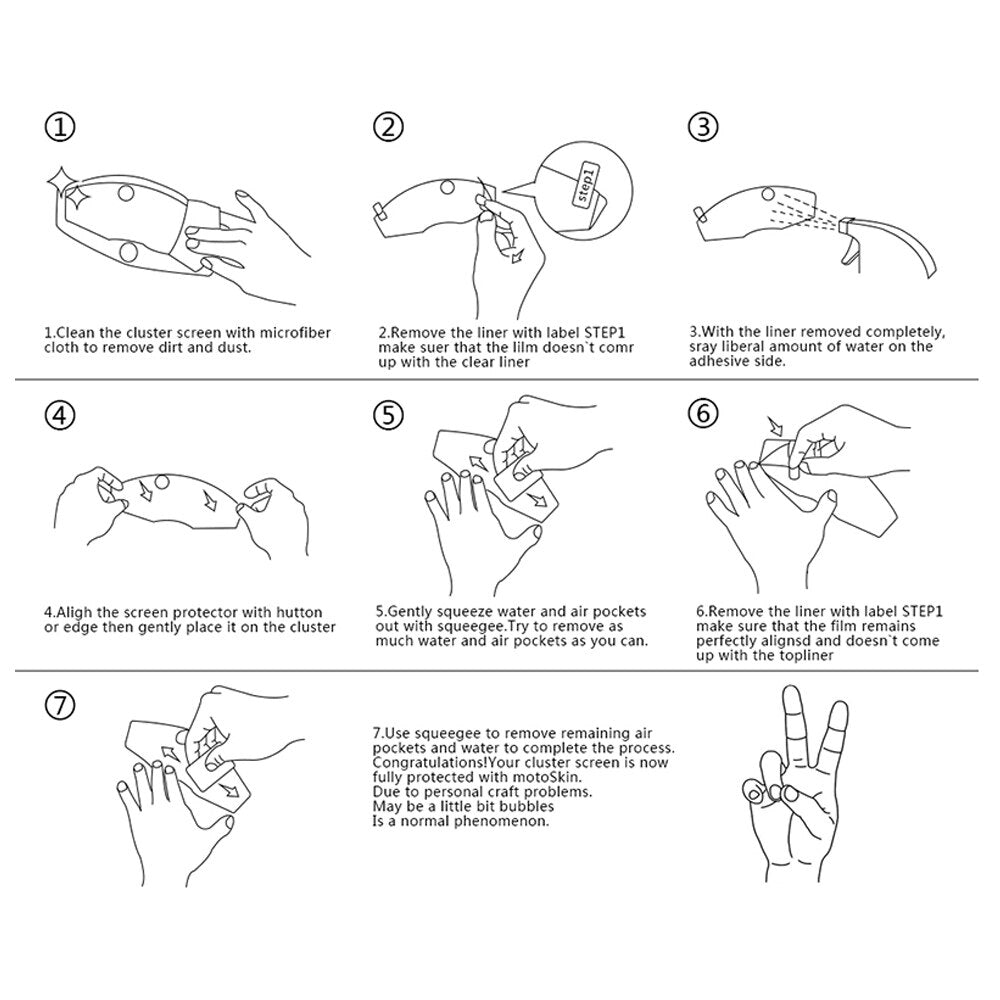 ①

1.Clean the cluster screen with microfiber cloth to remove dirt and dust.

②

step1

2.Remove the liner with label STEP1 make suer that the lilm doesn`t comr up with the clear liner

③

3.With the liner removed completely, sray liberal amount of water on the adhesive side.

④

4.Aligh the screen protector with hutton or edge then gently place it on the cluster

⑤

5.Gently squeeze water and air pockets out with squeegee.Try to remove as much water and air pockets as you can.

⑥

6.Remove the liner with label STEP1 make sure that the film remains perfectly alignsd and doesn`t come up with the topliner

⑦

7.Use squeegee to remove remaining air pockets and water to complete the process. Congratulations!Your cluster screen is now fully protected with motoSkin.
Due to personal craft problems.
May be a little bit bubbles
Is a normal phenomenon.