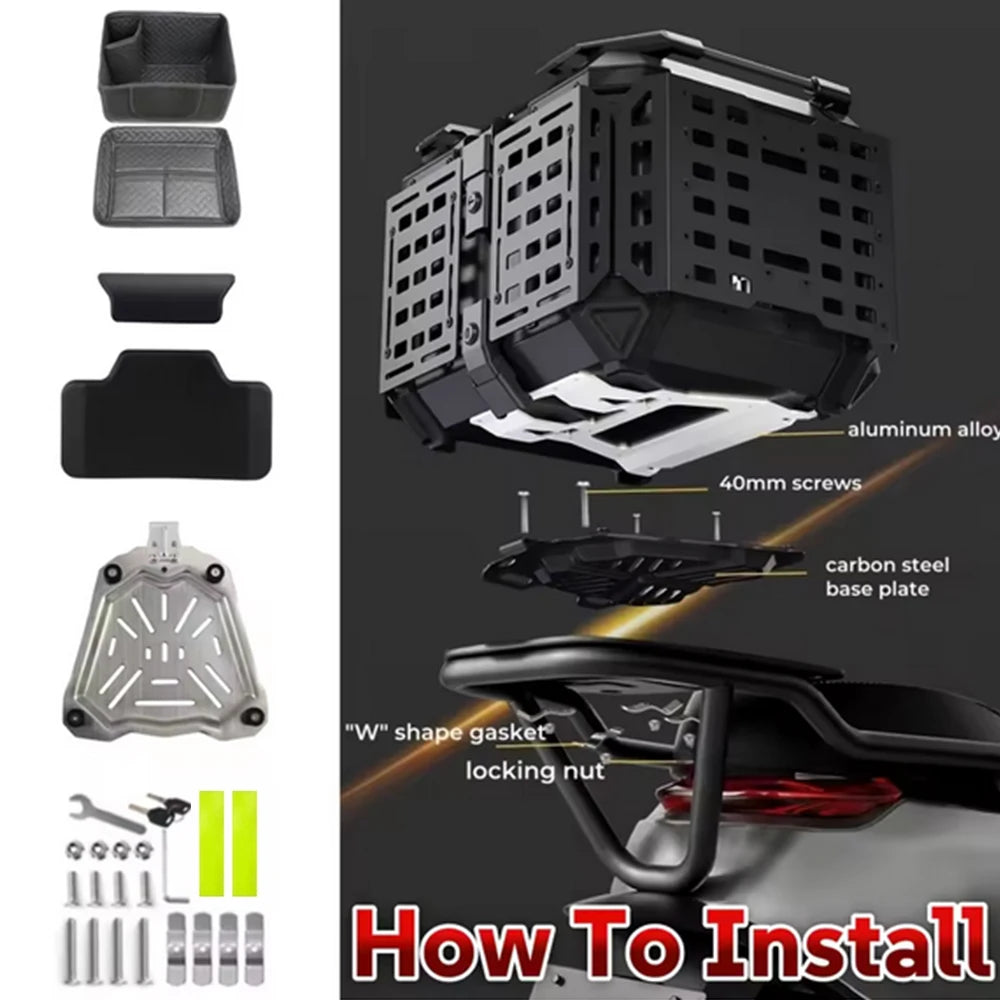 aluminum alloy

40mm screws

carbon steel base plate

"W" shape gasket

locking nut

How To Install